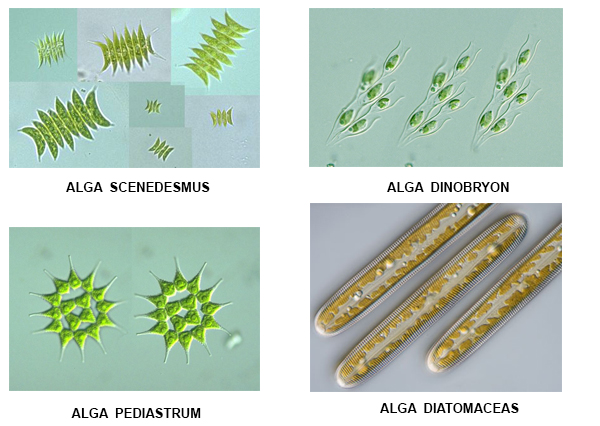 ALGA SCENEDESMUS

ALGA DINOBRYON

ALGA PEDIASTRUM

ALGA DIATOMACEAS